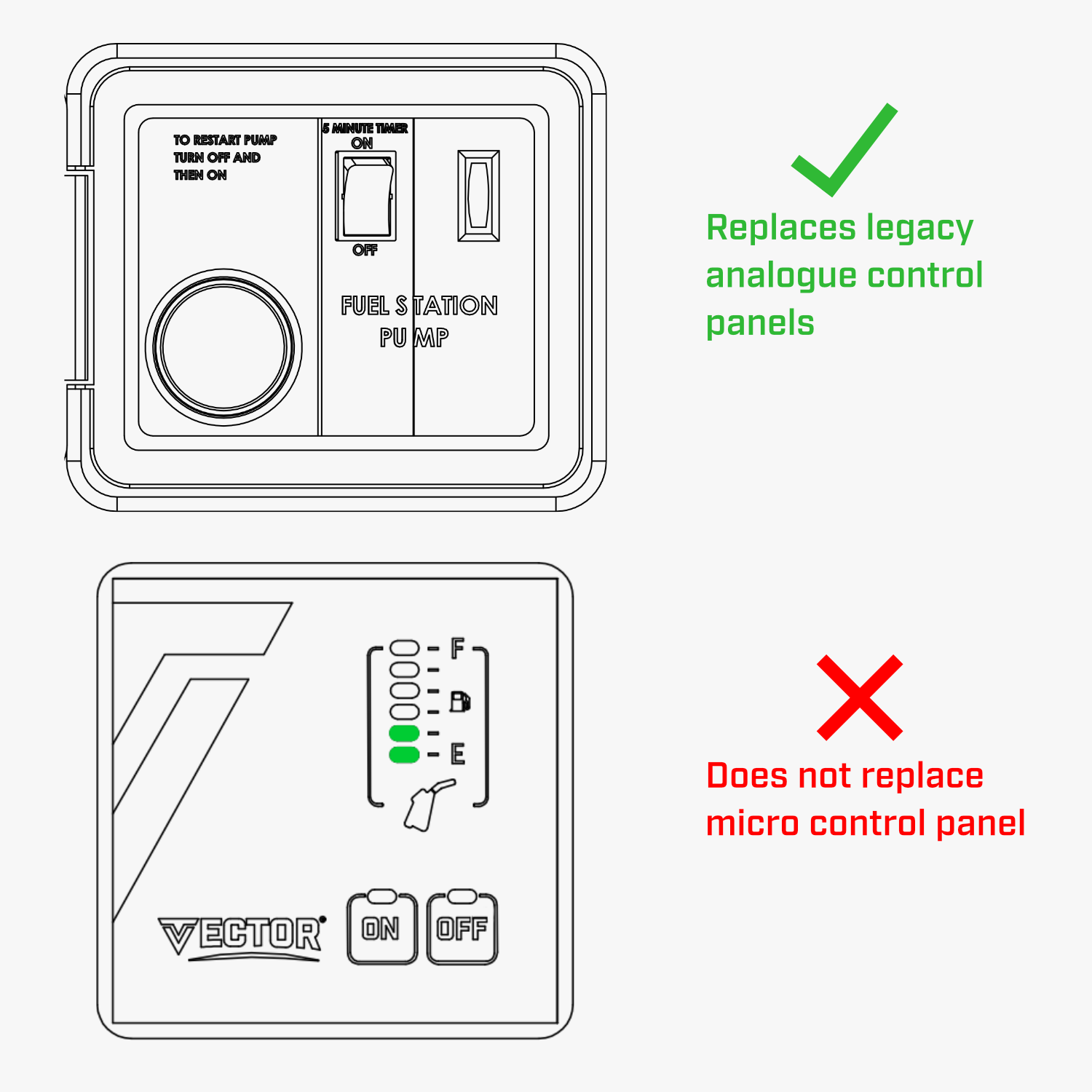 TO RESTART PUMP TURN OFF AND THEN ON

5 MINUTE TIMER
ON
OFF

FUEL STATION PUMP

Replaces legacy analogue control panels

F
E

VECTOR

ON
OFF

Does not replace micro control panel